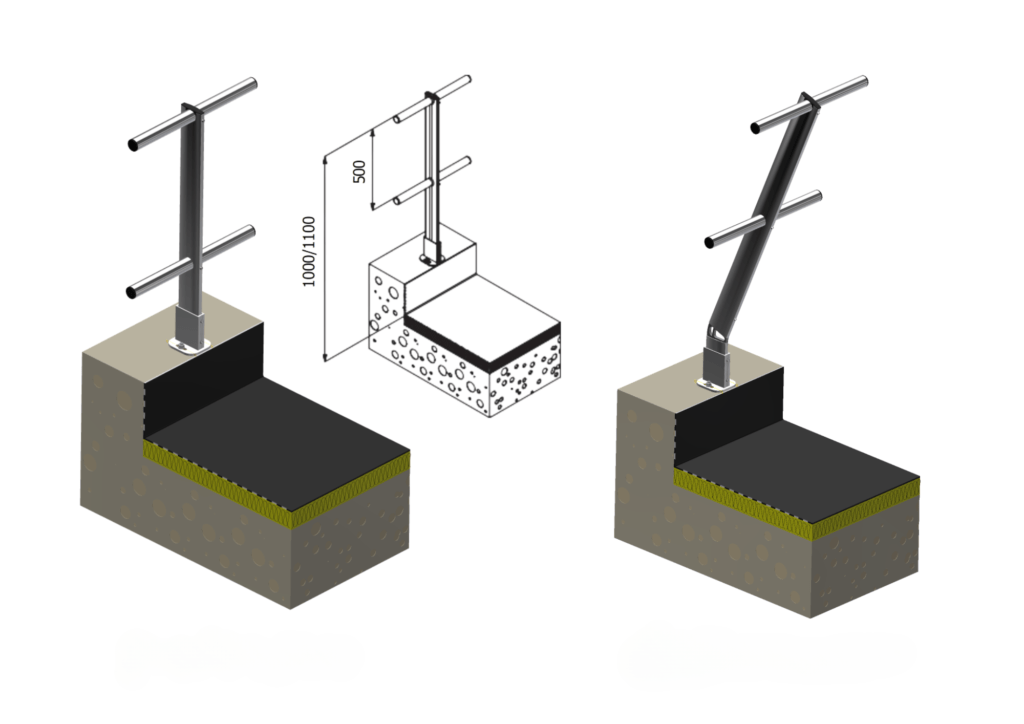 500

1000/1100